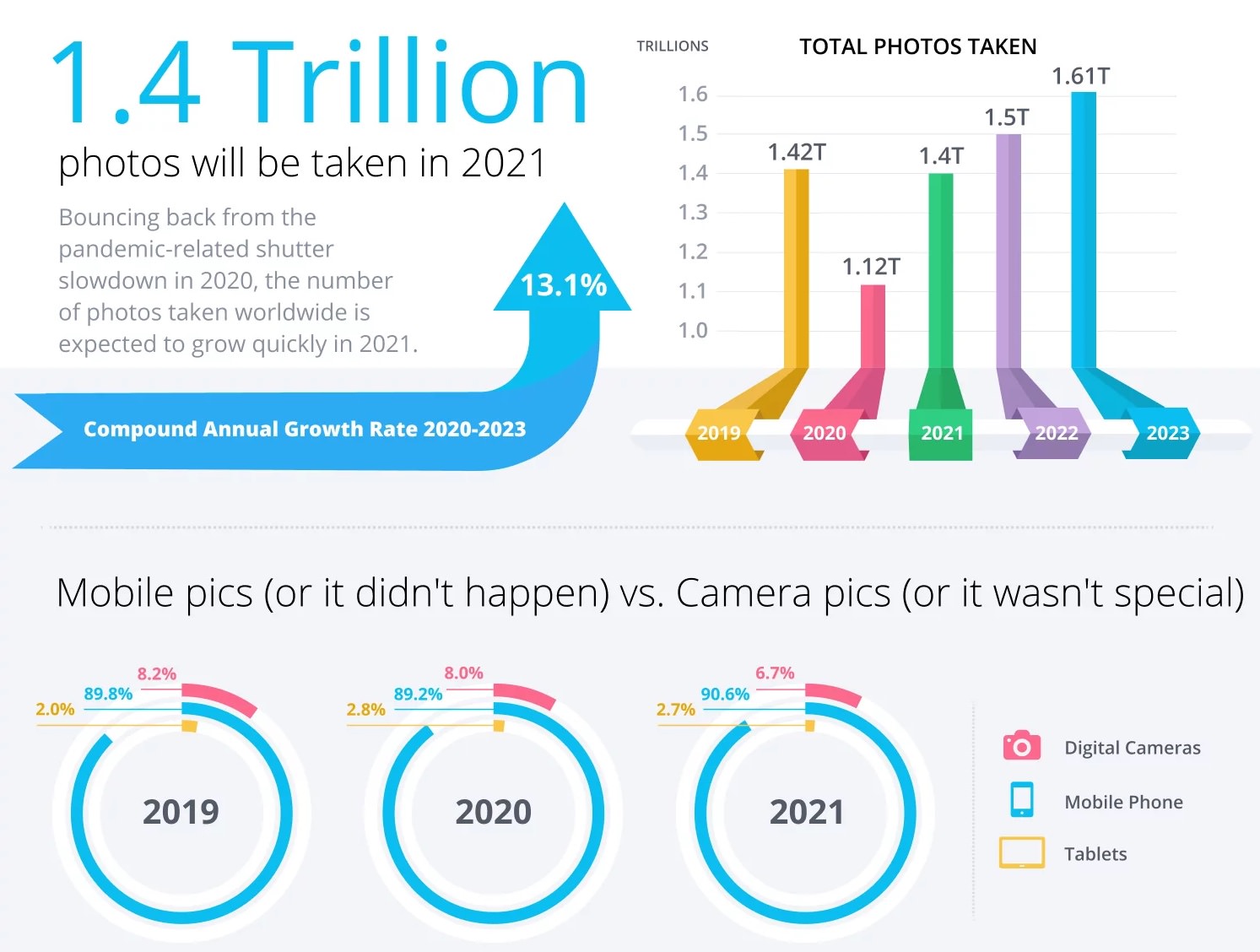 1.4 Trillion

photos will be taken in 2021

Bouncing back from the pandemic-related shutter slowdown in 2020, the number of photos taken worldwide is expected to grow quickly in 2021.

13.1%

Compound Annual Growth Rate 2020-2023

TRILLIONS

TOTAL PHOTOS TAKEN

1.6
1.5
1.4
1.3
1.2
1.1
1.0

1.42T
1.12T
1.4T
1.5T
1.61T

2019
2020
2021
2022
2023

Mobile pics (or it didn't happen) vs. Camera pics (or it wasn't special)

8.2%
89.8%
2.0%
2019

8.0%
89.2%
2.8%
2020

6.7%
90.6%
2.7%
2021

Digital Cameras
Mobile Phone
Tablets